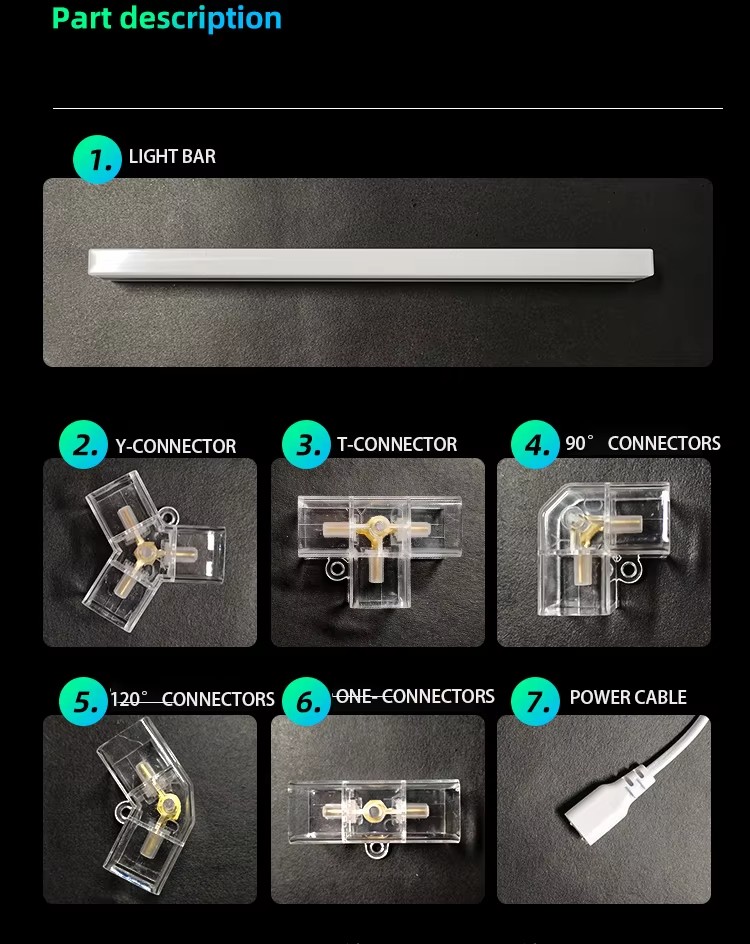 Part description

1. LIGHT BAR

2. Y-CONNECTOR

3. T-CONNECTOR

4. 90° CONNECTORS

5. 120° CONNECTORS

6. ONE- CONNECTORS

7. POWER CABLE